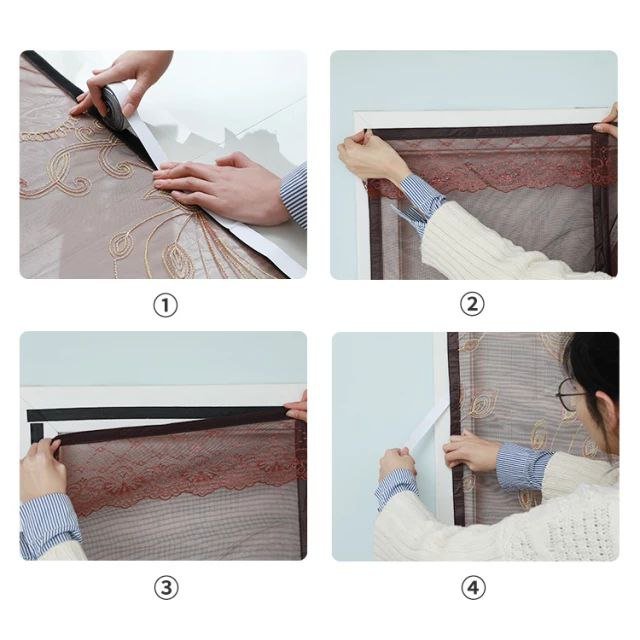 ①

②

③

④