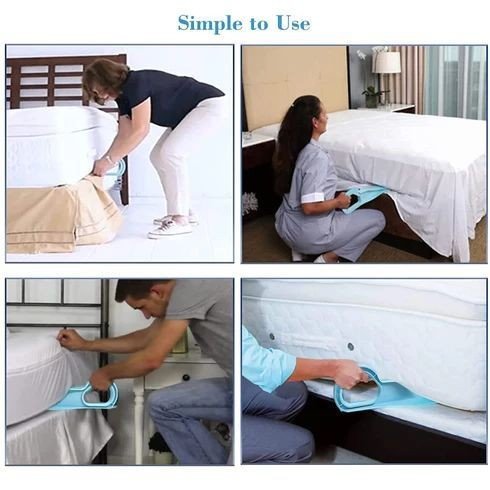 Simple to Use